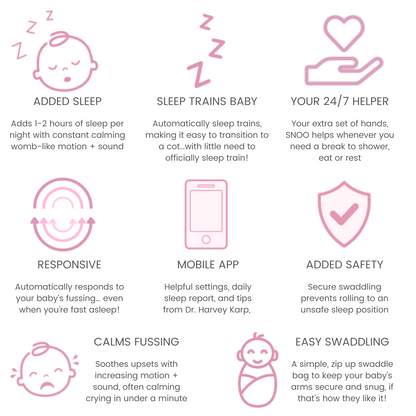 ADDED SLEEP

Adds 1-2 hours of sleep per night with constant calming womb-like motion + sound

SLEEP TRAINS BABY

Automatically sleep trains, making it easy to transition to a cot...with little need to officially sleep train!

YOUR 24/7 HELPER

Your extra set of hands, SNOO helps whenever you need a break to shower, eat or rest

RESPONSIVE

Automatically responds to your baby's fussing... even when you're fast asleep!

MOBILE APP

Helpful settings, daily sleep report, and tips from Dr. Harvey Karp,

ADDED SAFETY

Secure swaddling prevents rolling to an unsafe sleep position

CALMS FUSSING

Soothes upsets with increasing motion + sound, often calming crying in under a minute

EASY SWADDLING

A simple, zip up swaddle bag to keep your baby's arms secure and snug, if that's how they like it!